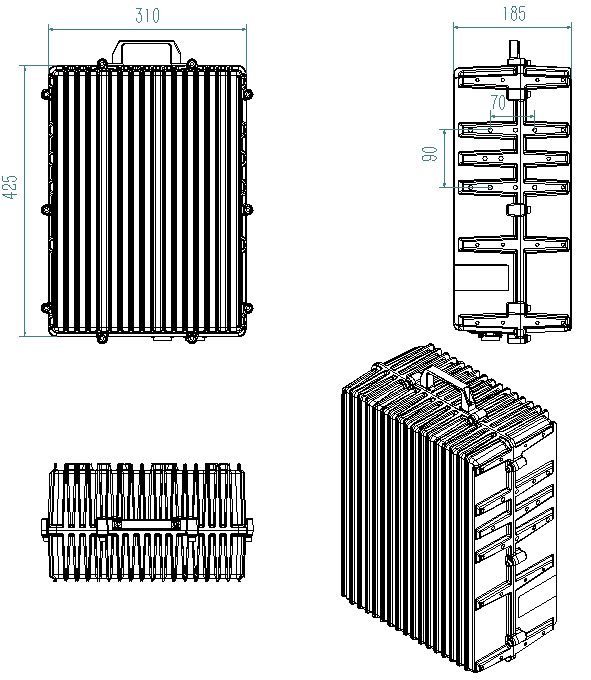 310
425
185
70
90